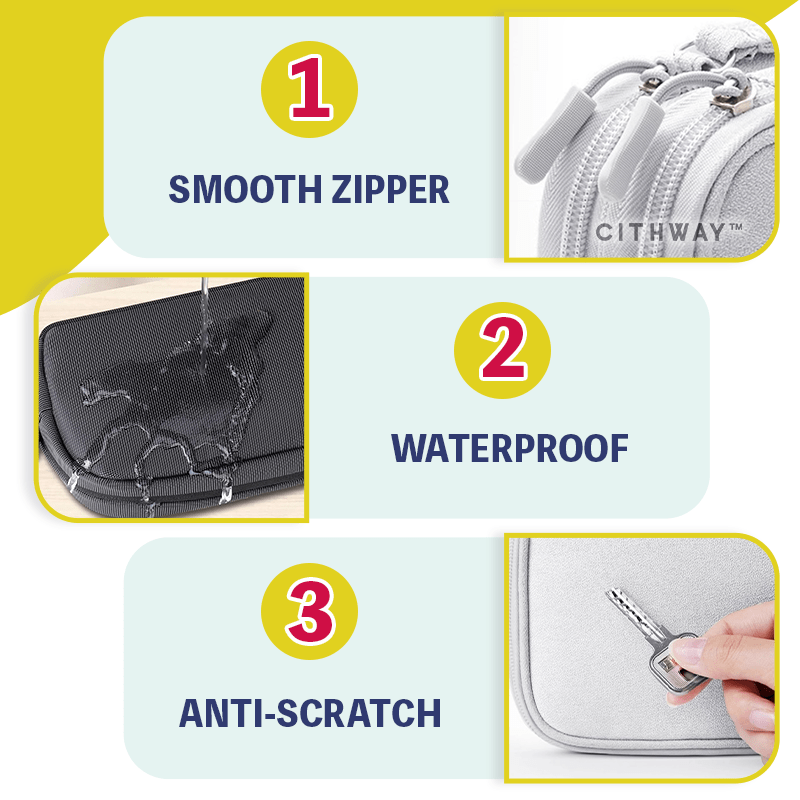 1

SMOOTH ZIPPER

CITHWAY™

2

WATERPROOF

3

ANTI-SCRATCH