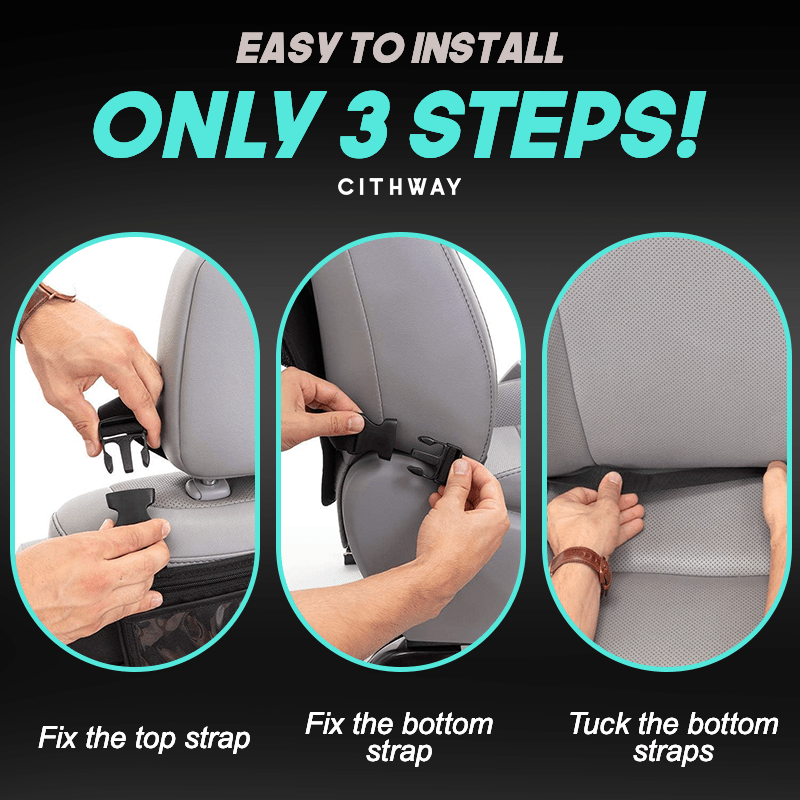 EASY TO INSTALL
ONLY 3 STEPS!
CITHWAY

Fix the top strap

Fix the bottom strap

Tuck the bottom straps