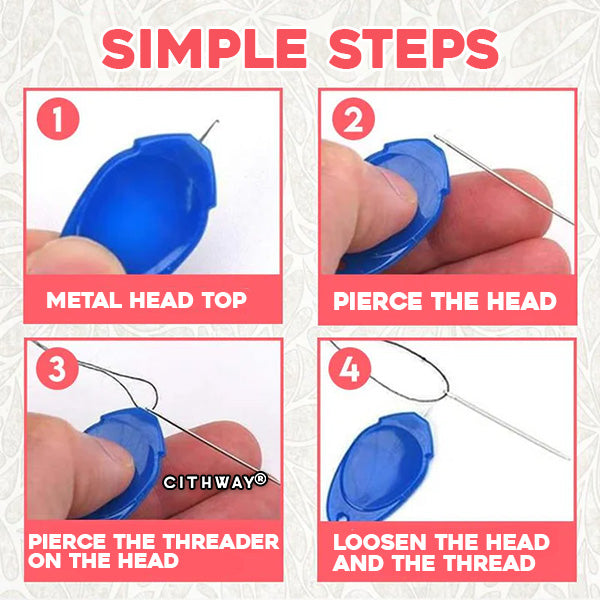 SIMPLE STEPS

1
METAL HEAD TOP

2
PIERCE THE HEAD

3
CITHWAY®
PIERCE THE THREADER ON THE HEAD

4
LOOSEN THE HEAD AND THE THREAD