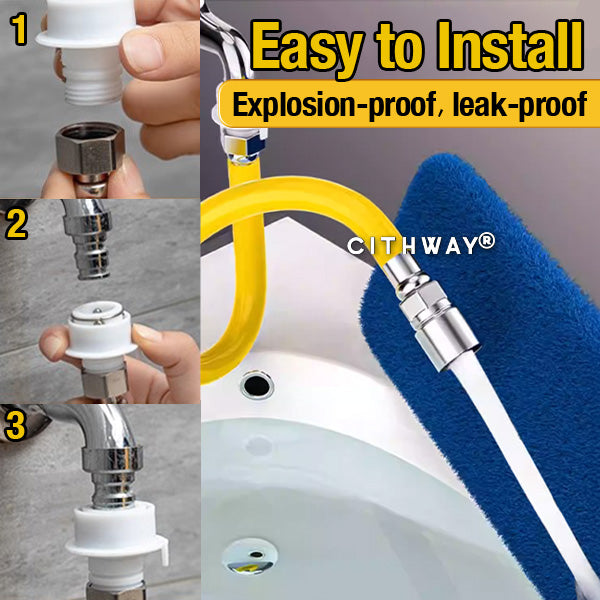 1

2

3

Easy to Install

Explosion-proof, leak-proof

CITHWAY®