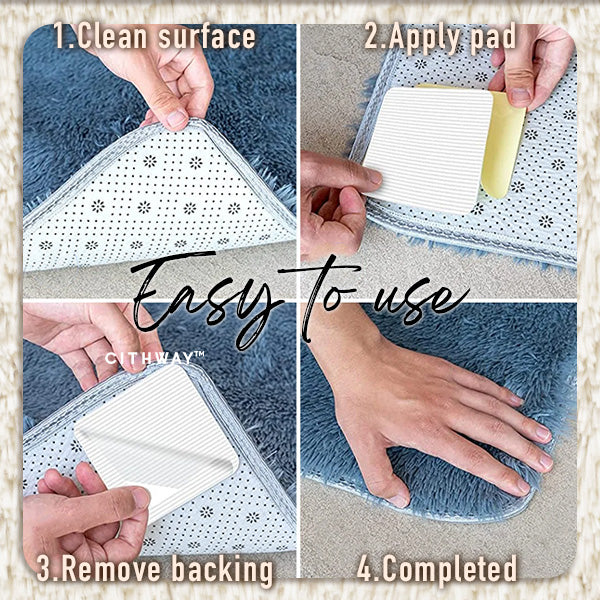 1.Clean surface

2.Apply pad

Easy to use

CITHWAY™

3.Remove backing

4.Completed